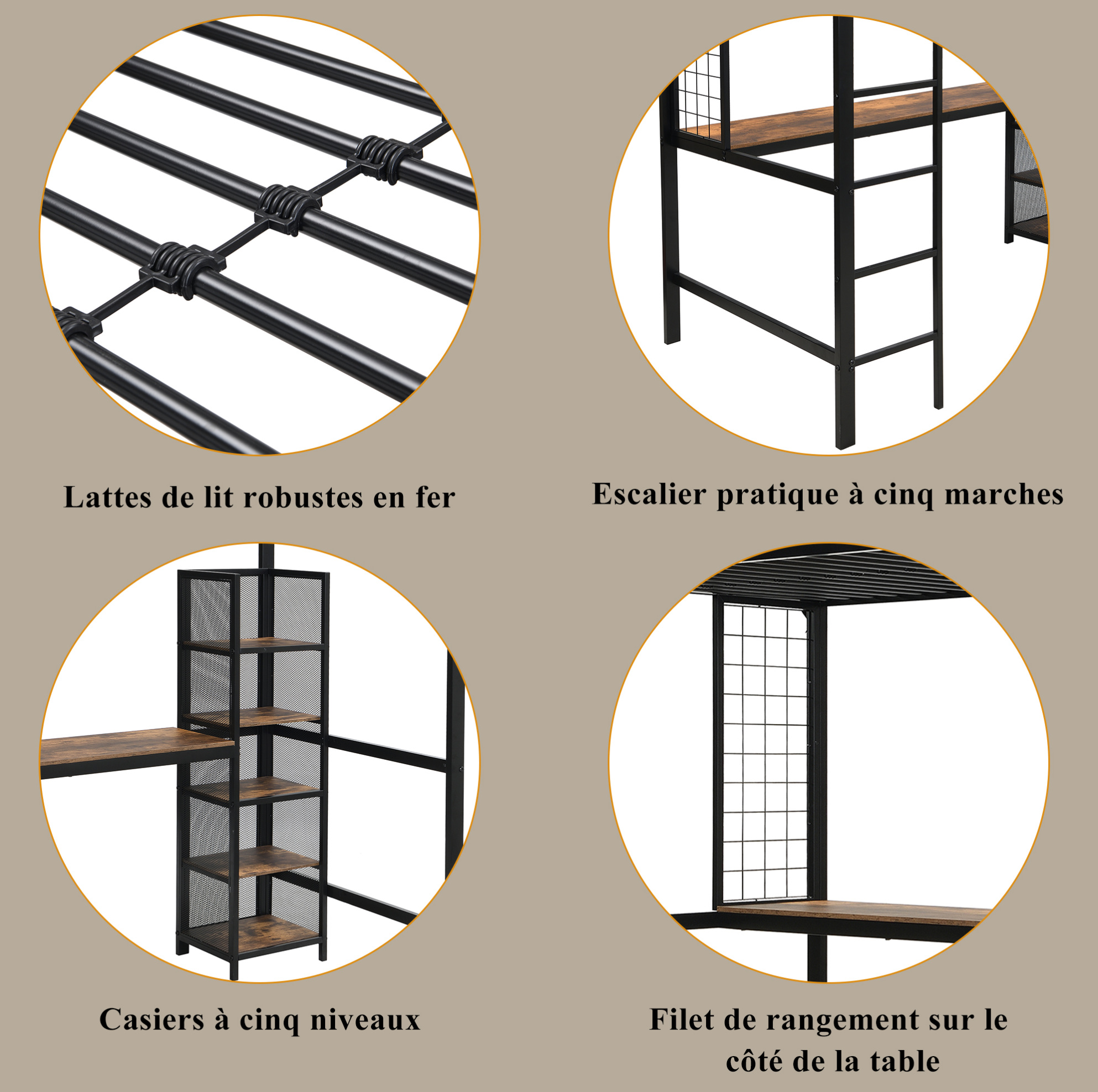 Lattes de lit robustes en fer

Escalier pratique à cinq marches

Casiers à cinq niveaux

Filet de rangement sur le côté de la table